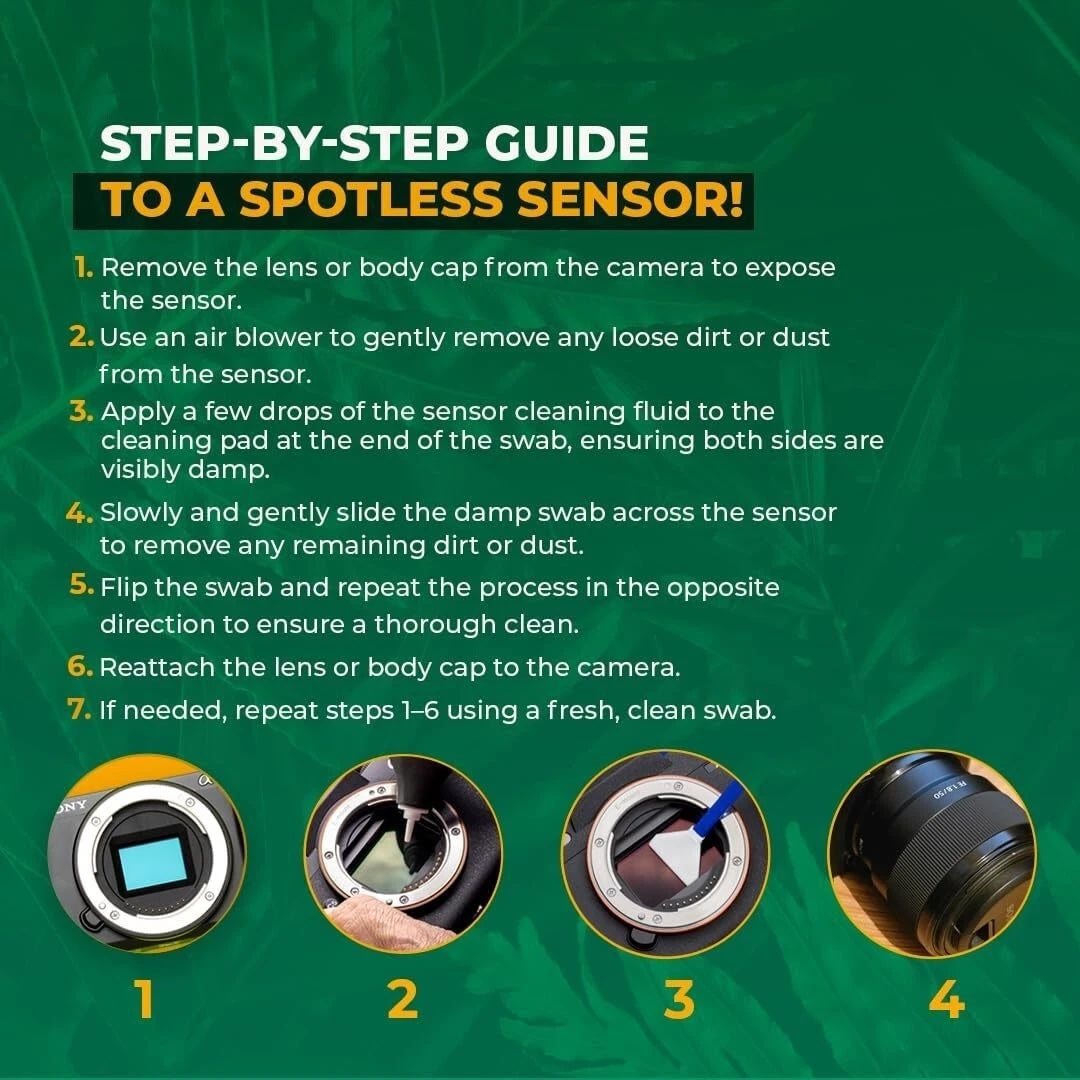 STEP-BY-STEP GUIDE
TO A SPOTLESS SENSOR!

1. Remove the lens or body cap from the camera to expose the sensor.
2. Use an air blower to gently remove any loose dirt or dust from the sensor.
3. Apply a few drops of the sensor cleaning fluid to the cleaning pad at the end of the swab, ensuring both sides are visibly damp.
4. Slowly and gently slide the damp swab across the sensor to remove any remaining dirt or dust.
5. Flip the swab and repeat the process in the opposite direction to ensure a thorough clean.
6. Reattach the lens or body cap to the camera.
7. If needed, repeat steps 1–6 using a fresh, clean swab.

ONY

FE 1.8/50

1
2
3
4