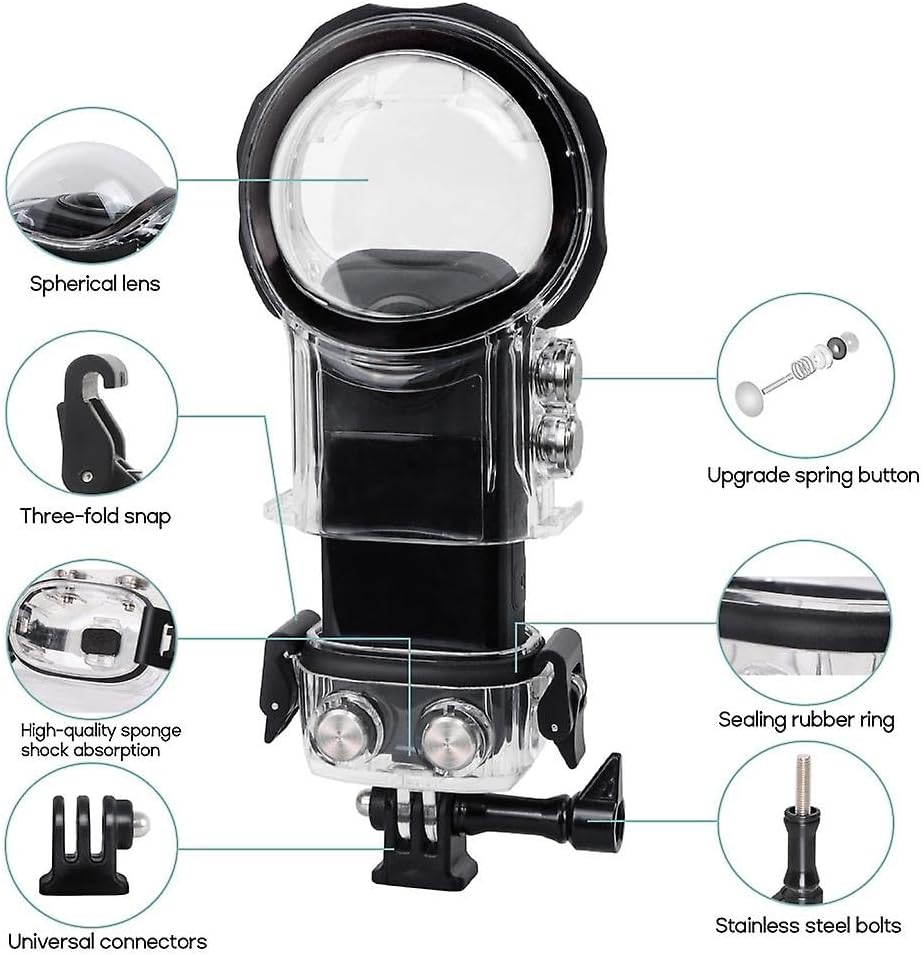 Spherical lens

Three-fold snap

High-quality sponge shock absorption

Universal connectors

Upgrade spring button

Sealing rubber ring

Stainless steel bolts